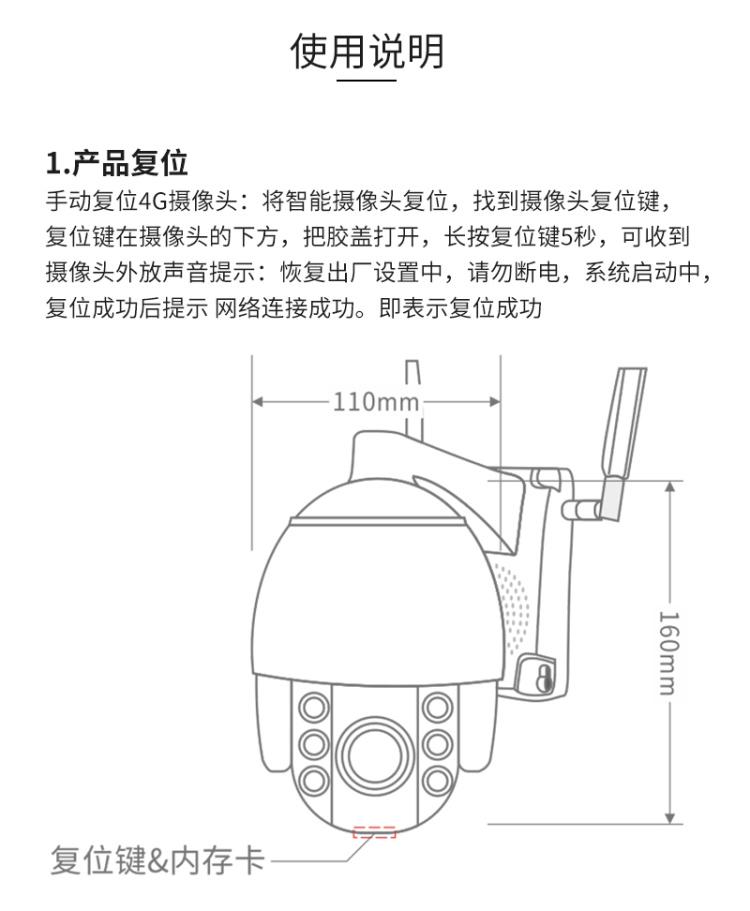 使用说明

1.产品复位

手动复位4G摄像头：将智能摄像头复位，找到摄像头复位键，复位键在摄像头的下方，把胶盖打开，长按复位键5秒，可收到摄像头外放声音提示：恢复出厂设置中，请勿断电，系统启动中，复位成功后提示 网络连接成功。即表示复位成功

110mm

160mm

复位键&内存卡