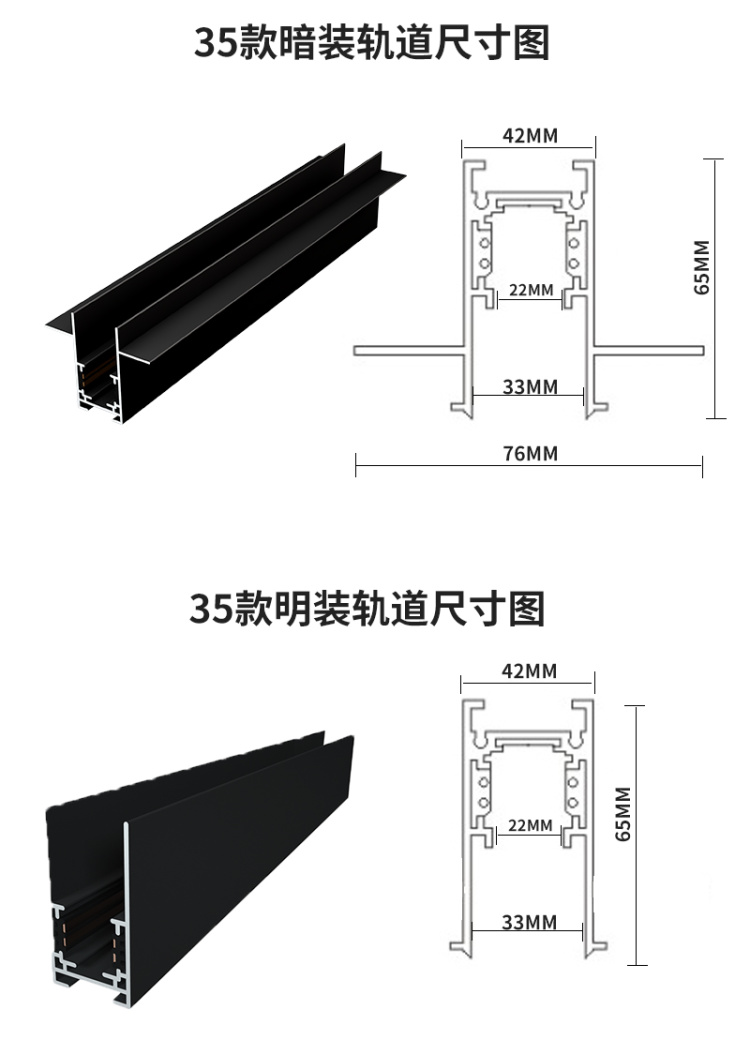 35款暗装轨道尺寸图

42MM

65MM

22MM

33MM

76MM

35款明装轨道尺寸图

42MM

65MM

22MM

33MM