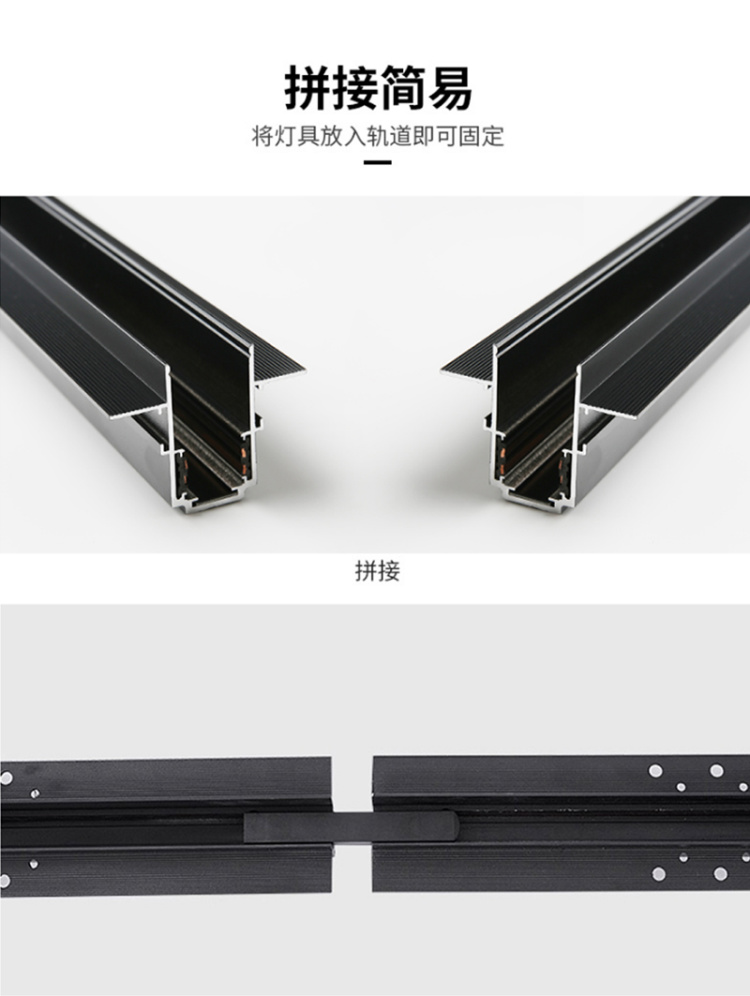 拼接简易

将灯具放入轨道即可固定

拼接