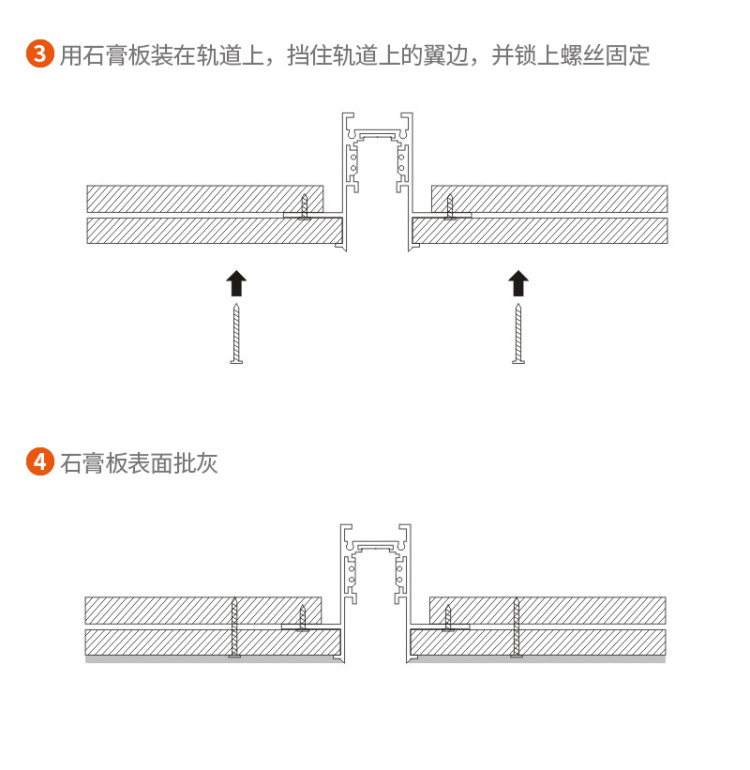 3 用石膏板装在轨道上，挡住轨道上的翼边，并锁上螺丝固定

4 石膏板表面批灰