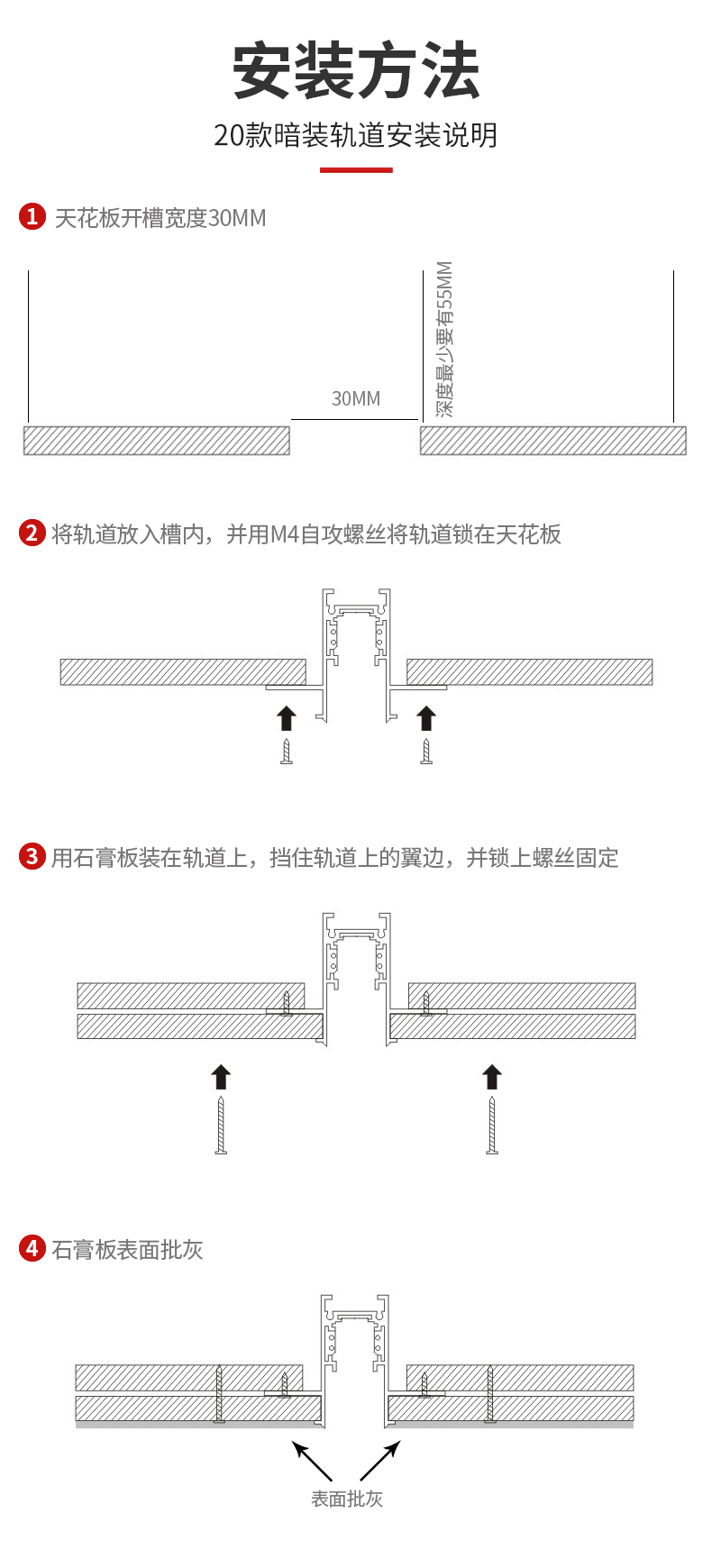 安装方法

20款暗装轨道安装说明

1 天花板开槽宽度30MM

30MM

深度最小要有55MM

2 将轨道放入槽内，并用M4自攻螺丝将轨道锁在天花板

3 用石膏板装在轨道上，挡住轨道上的翼边，并锁上螺丝固定

4 石膏板表面批灰

表面批灰