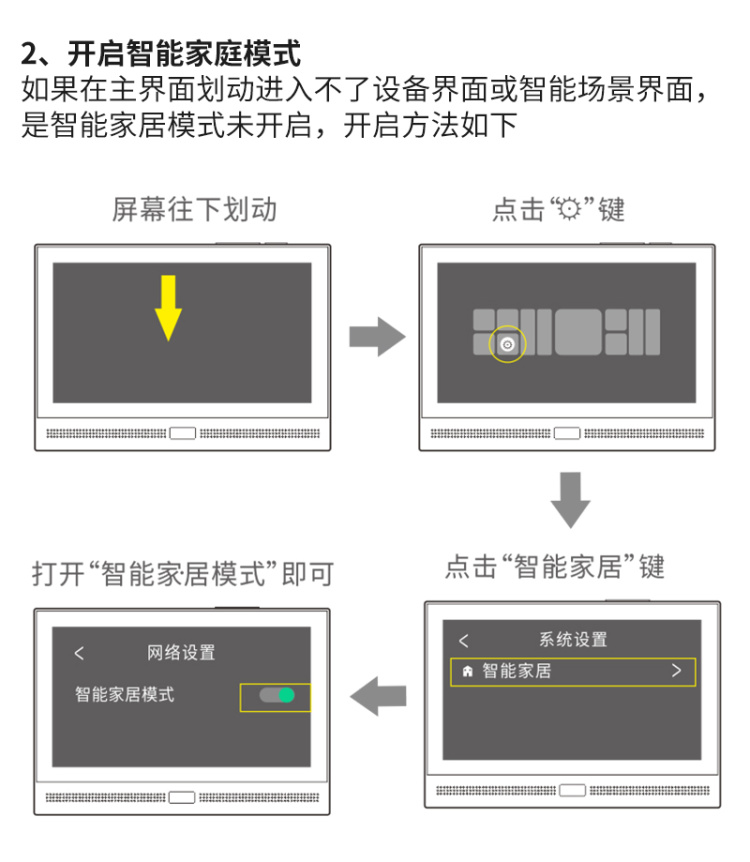 2、开启智能家庭模式
如果在主界面划动进入不了设备界面或智能场景界面，是智能家居模式未开启，开启方法如下

屏幕往下划动

点击“☼”键

点击“智能家居”键

<
系统设置
智能家居
>

打开“智能家居模式”即可

<
网络设置
智能家居模式