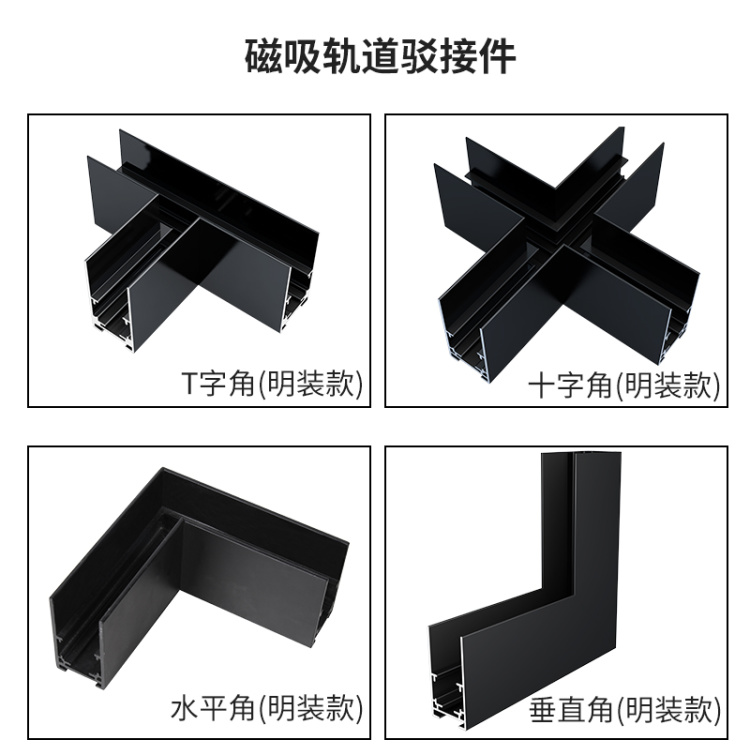 磁吸轨道驳接件

T字角(明装款)

十字角(明装款)

水平角(明装款)

垂直角(明装款)